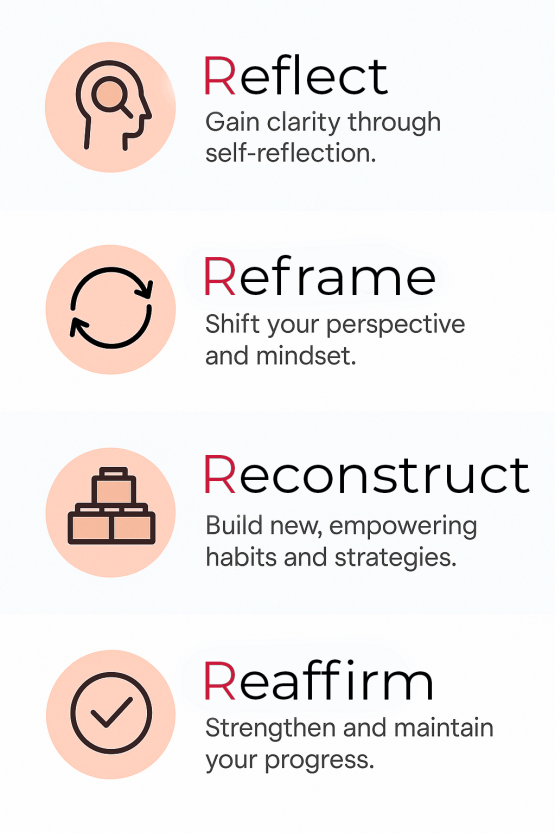 Reflect
Gain clarity through self-reflection.

Reframe
Shift your perspective and mindset.

Reconstruct
Build new, empowering habits and strategies.

Reaffirm
Strengthen and maintain your progress.